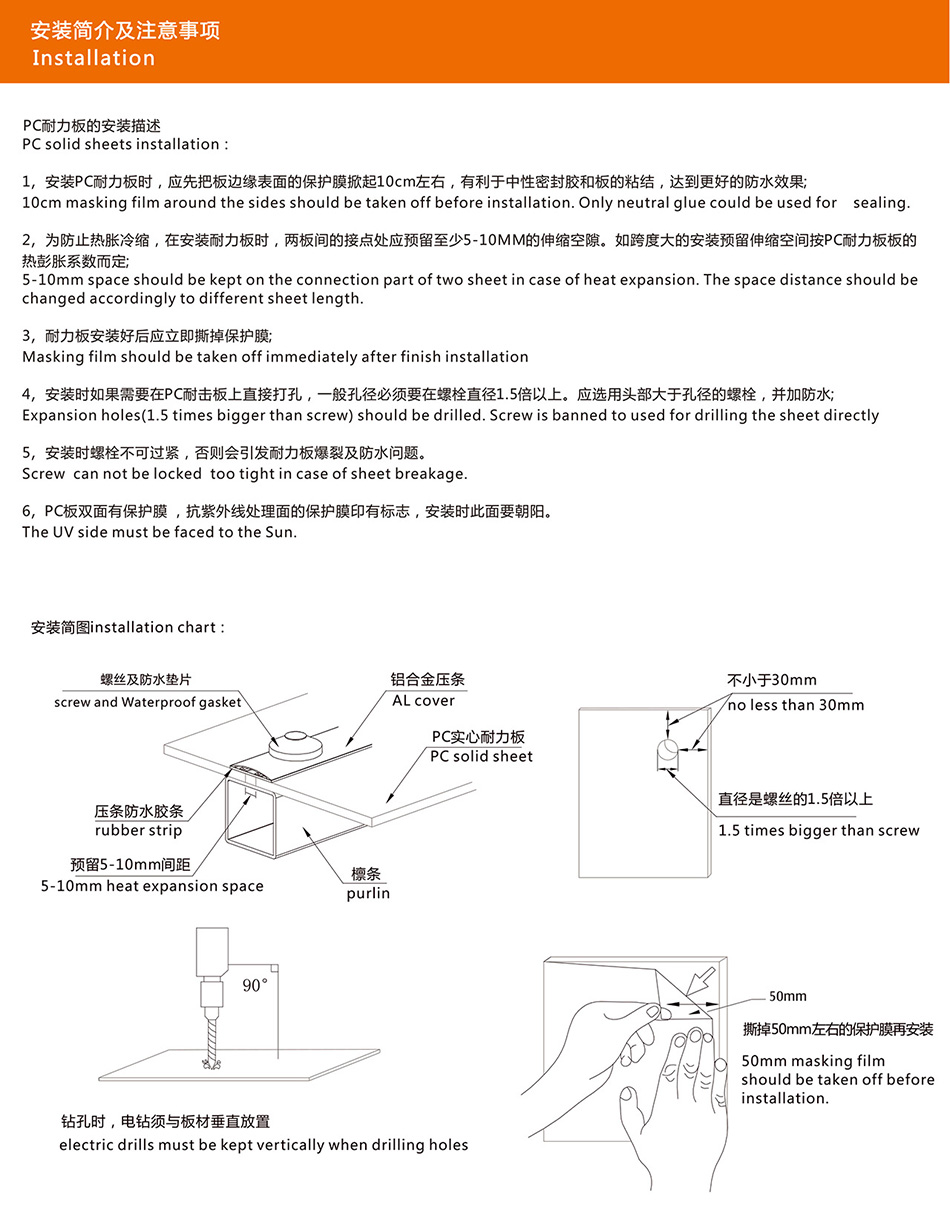 安装简介及注意事项
Installation

PC耐力板的安装描述
PC solid sheets installation :

1，安装PC耐力板时，应先把板边缘表面的保护膜掀起10cm左右，有利于中性密封胶和板的粘结，达到更好的防水效果;
10cm masking film around the sides should be taken off before installation. Only neutral glue could be used for sealing.

2，为防止热胀冷缩，在安装耐力板时，两板间的接点处应预留至少5-10MM的伸缩空隙。如跨度大的安装预留伸缩空间按PC耐力板板的热彭胀系数而定;
5-10mm space should be kept on the connection part of two sheet in case of heat expansion. The space distance should be changed accordingly to different sheet length.

3，耐力板安装好后应立即撕掉保护膜;
Masking film should be taken off immediately after finish installation

4，安装时如果需要在PC耐击板上直接打孔，一般孔径必须要在螺栓直径1.5倍以上。应选用头部大于孔径的螺栓，并加防水;
Expansion holes(1.5 times bigger than screw) should be drilled. Screw is banned to used for drilling the sheet directly

5，安装时螺栓不可过紧，否则会引发耐力板爆裂及防水问题。
Screw can not be locked too tight in case of sheet breakage.

6，PC板双面有保护膜，抗紫外线处理面的保护膜印有标志，安装时此面要朝阳。
The UV side must be faced to the Sun.

安装简图installation chart :

螺丝及防水垫片
screw and Waterproof gasket
铝合金压条
AL cover
PC实心耐力板
PC solid sheet
压条防水胶条
rubber strip
预留5-10mm间距
5-10mm heat expansion space
檩条
purlin

不小于30mm
no less than 30mm
直径是螺丝的1.5倍以上
1.5 times bigger than screw

90°
钻孔时，电钻须与板材垂直放置
electric drills must be kept vertically when drilling holes

50mm
撕掉50mm左右的保护膜再安装
50mm masking film should be taken off before installation.